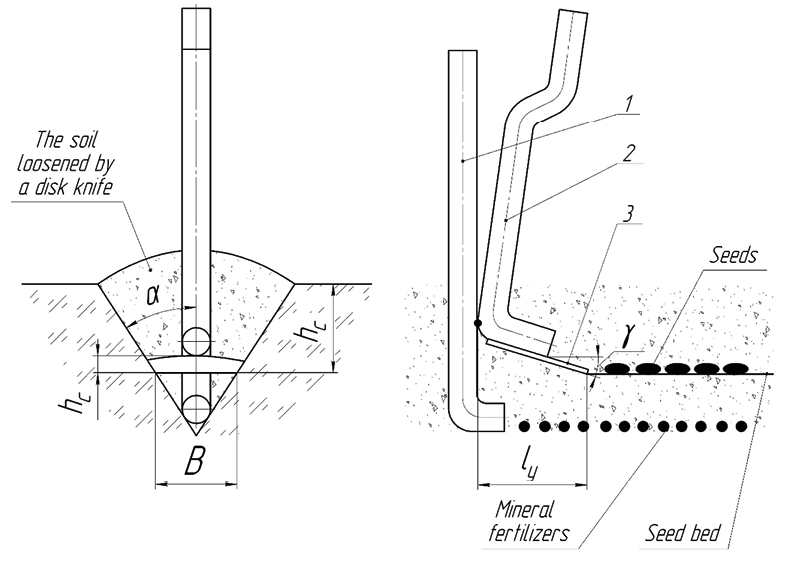 The soil loosened by a disk knife

$\alpha$

$h_c$

$h_c$

$B$

1

2

3

Seeds

$\gamma$

$l_y$

Mineral fertilizers

Seed bed